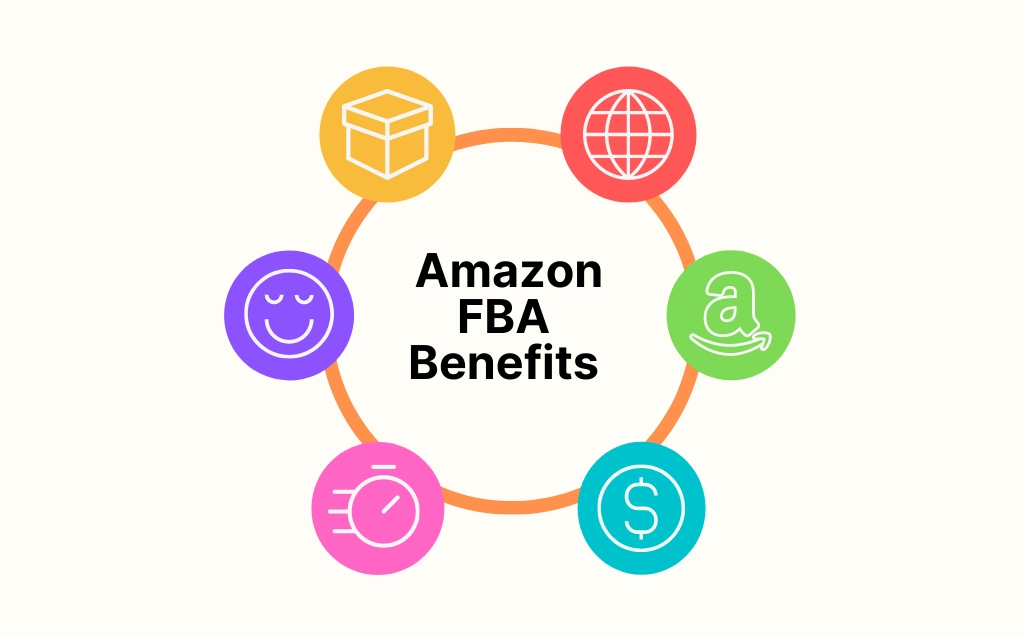 Amazon FBA Benefits